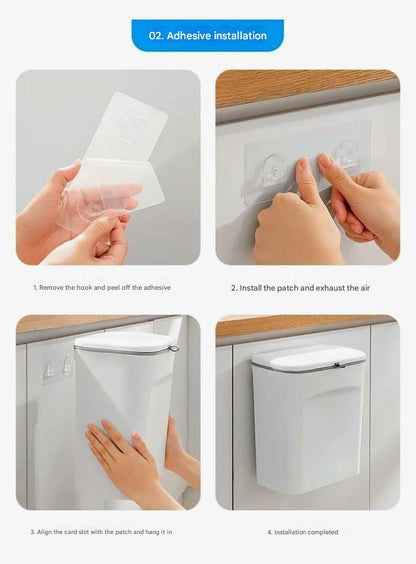 02. Adhesive installation

1. Remove the hook and peel off the adhesive

2. Install the patch and exhaust the air

3. Align the card slot with the patch and hang it in

4. Installation completed