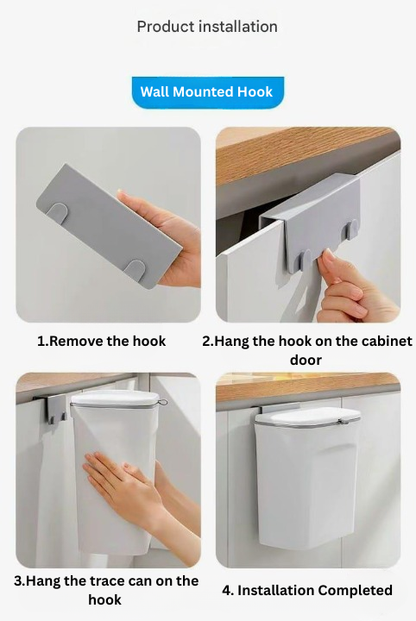 Product installation

Wall Mounted Hook

1.Remove the hook

2.Hang the hook on the cabinet door

3.Hang the trace can on the hook

4. Installation Completed